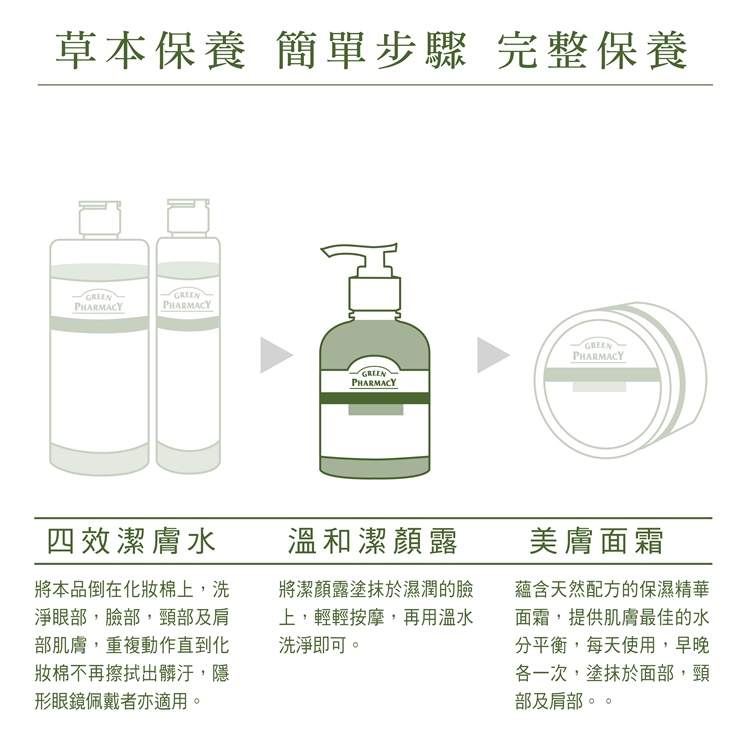 草本保養 簡單步驟 完整保養

GREEN PHARMACY

GREEN PHARMACY

GREEN PHARMACY

GREEN PHARMACY

四效潔膚水

將本品倒在化妝棉上，洗淨眼部，臉部，頸部及肩部肌膚，重複動作直到化妝棉不再擦拭出髒汙，隱形眼鏡佩戴者亦適用。

溫和潔顏露

將潔顏露塗抹於濕潤的臉上，輕輕按摩，再用溫水洗淨即可。

美膚面霜

蘊含天然配方的保濕精華面霜，提供肌膚最佳的水分平衡，每天使用，早晚各一次，塗抹於面部，頸部及肩部。。