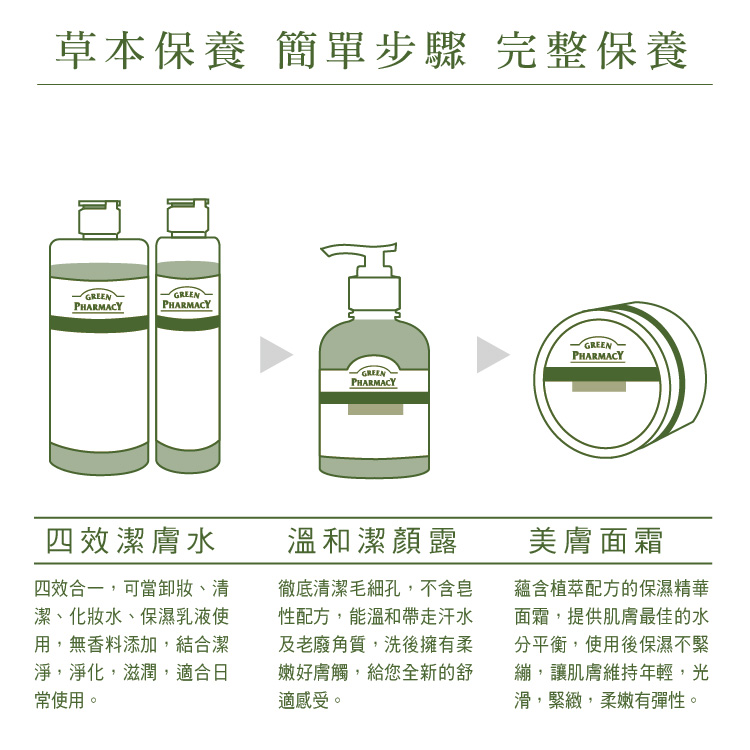 草本保養 簡單步驟 完整保養

GREEN PHARMACY

GREEN PHARMACY

GREEN PHARMACY

GREEN PHARMACY

四效潔膚水

四效合一，可當卸妝、清潔、化妝水、保濕乳液使用，無香料添加，結合潔淨，淨化，滋潤，適合日常使用。

溫和潔顏露

徹底清潔毛細孔，不含皂性配方，能溫和帶走汗水及老廢角質，洗後擁有柔嫩好膚觸，給您全新的舒適感受。

美膚面霜

蘊含植萃配方的保濕精華面霜，提供肌膚最佳的水分平衡，使用後保濕不緊繃，讓肌膚維持年輕，光滑，緊緻，柔嫩有彈性。